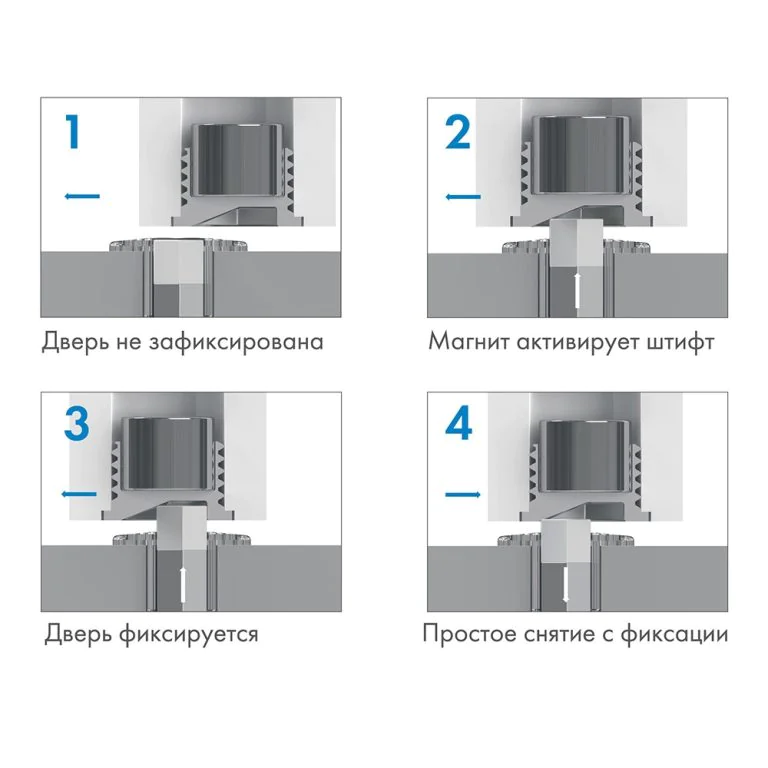 1

Дверь не зафиксирована

2

Магнит активирует штифт

3

Дверь фиксируется

4

Простое снятие с фиксации